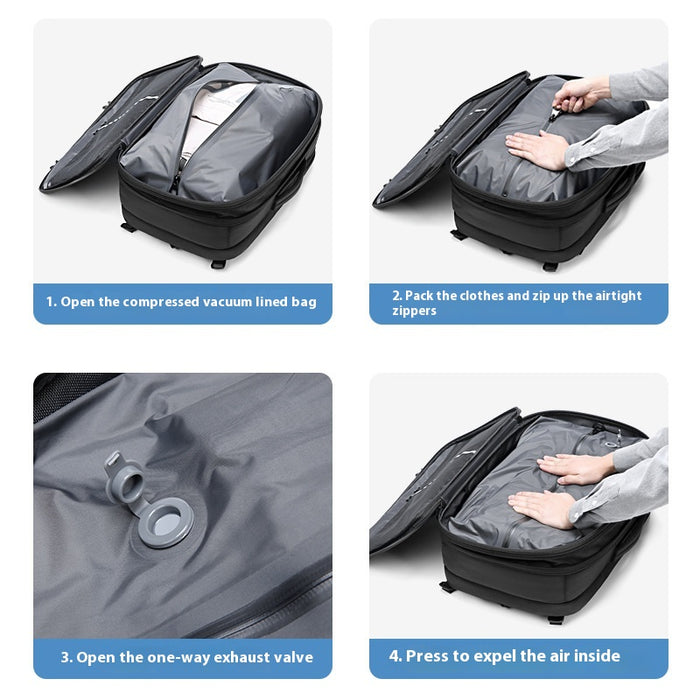 1. Open the compressed vacuum lined bag

2. Pack the clothes and zip up the airtight zippers

3. Open the one-way exhaust valve

4. Press to expel the air inside