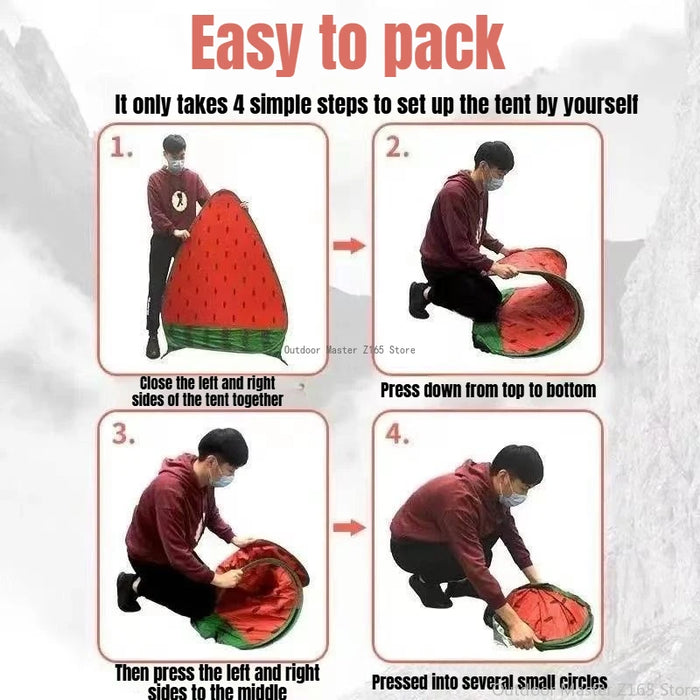 Easy to pack

It only takes 4 simple steps to set up the tent by yourself

1.

Outdoor Master Z165 Store

Close the left and right sides of the tent together

2.

Press down from top to bottom

3.

Then press the left and right sides to the middle

4.

Pressed into several small circles

Outdoor Master Z165 Store