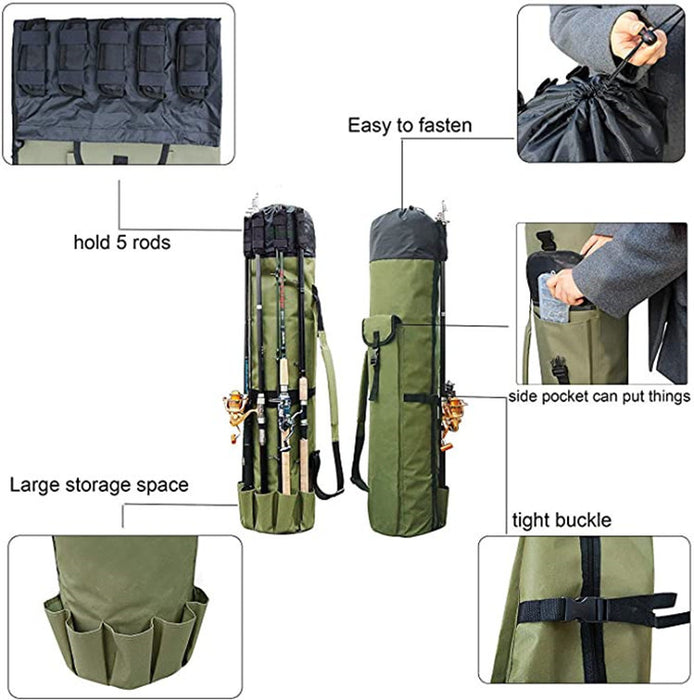 Easy to fasten

hold 5 rods

side pocket can put things

Large storage space

tight buckle