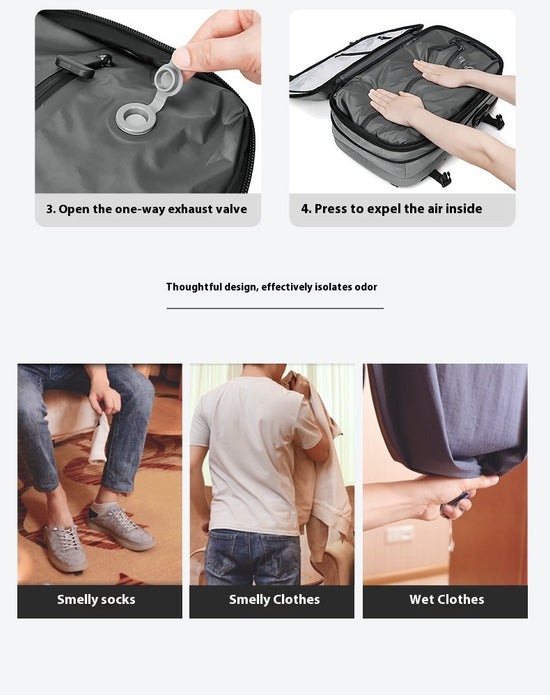 3. Open the one-way exhaust valve

4. Press to expel the air inside

Thoughtful design, effectively isolates odor

Smelly socks

Smelly Clothes

Wet Clothes